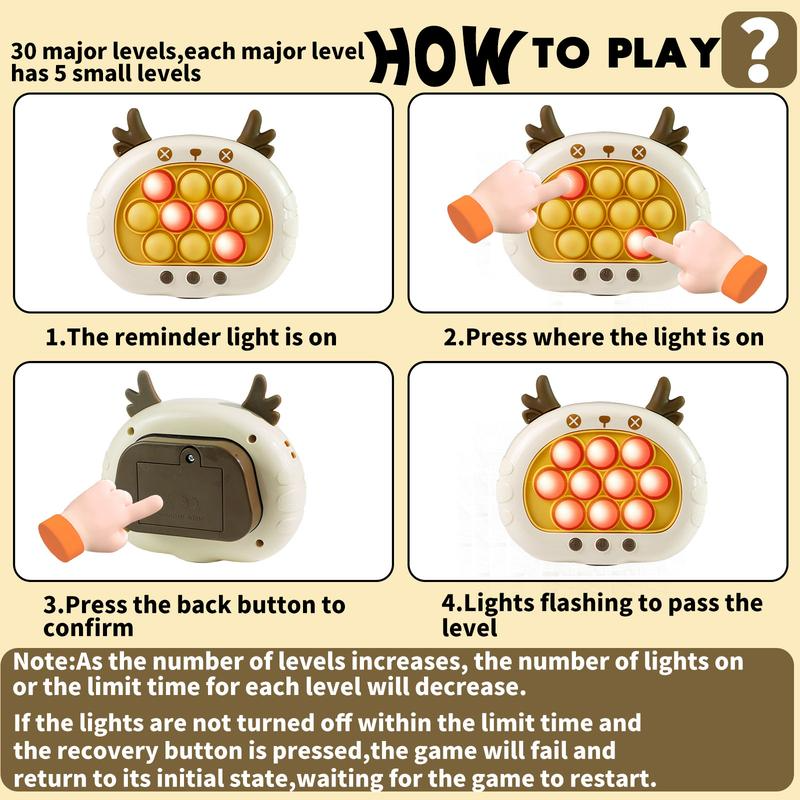 30 major levels,each major level has 5 small levels

HOW TO PLAY ?

1.The reminder light is on

2.Press where the light is on

3.Press the back button to confirm

4.Lights flashing to pass the level

Note:As the number of levels increases, the number of lights on or the limit time for each level will decrease.

If the lights are not turned off within the limit time and the recovery button is pressed,the game will fail and return to its initial state,waiting for the game to restart.